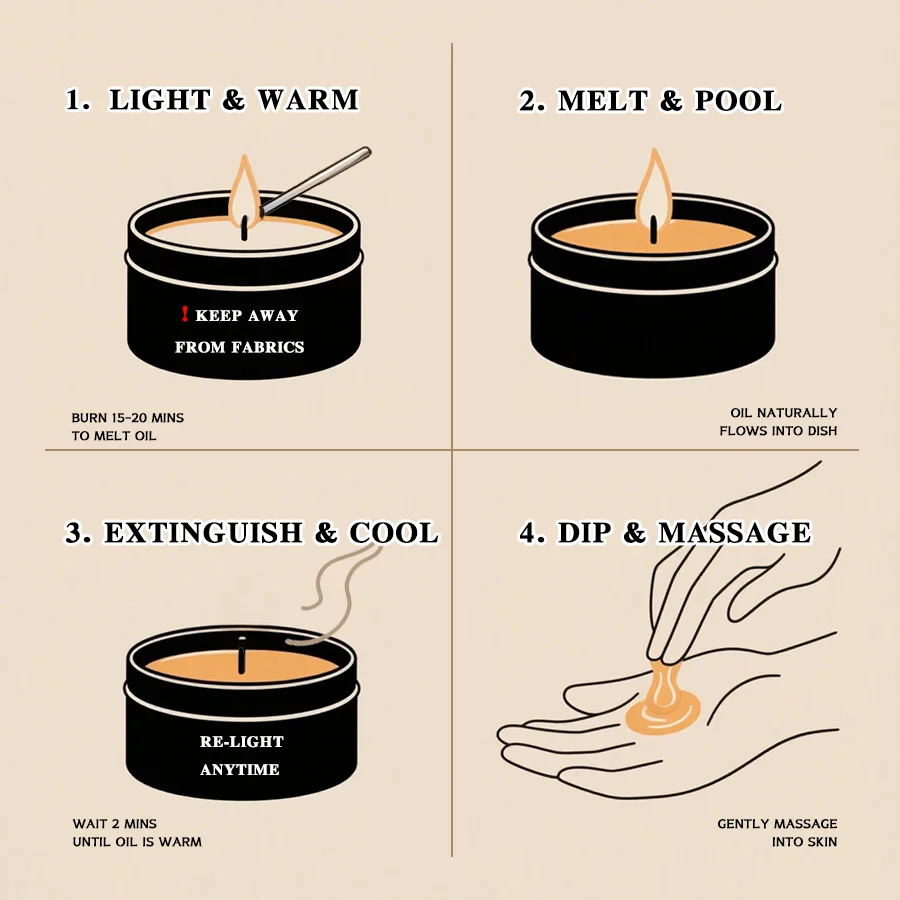 1. LIGHT & WARM

! KEEP AWAY FROM FABRICS

BURN 15-20 MINS TO MELT OIL

2. MELT & POOL

OIL NATURALLY FLOWS INTO DISH

3. EXTINGUISH & COOL

RE-LIGHT ANYTIME

WAIT 2 MINS UNTIL OIL IS WARM

4. DIP & MASSAGE

GENTLY MASSAGE INTO SKIN